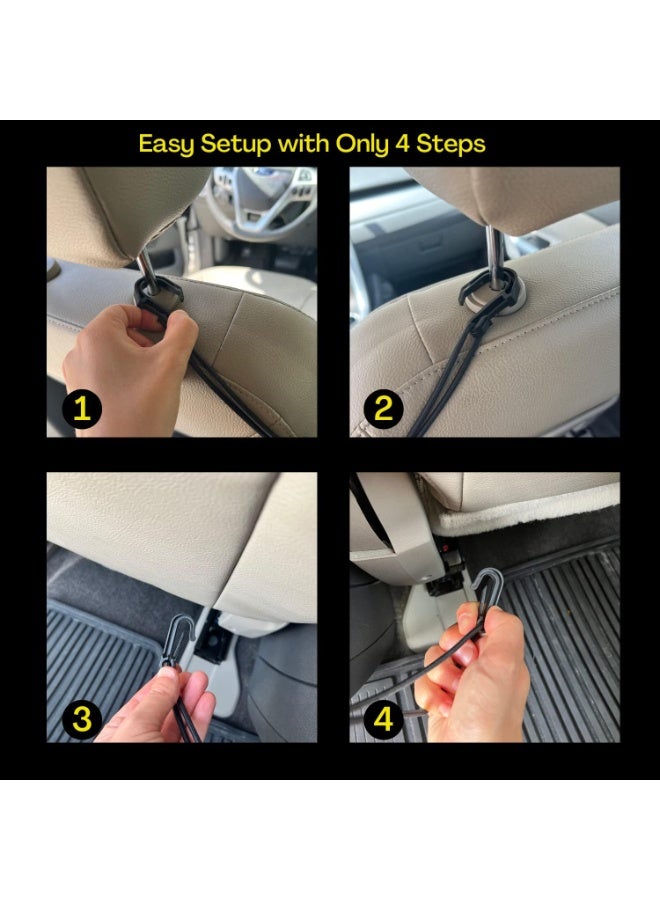 Easy Setup with Only 4 Steps

1

2

3

4